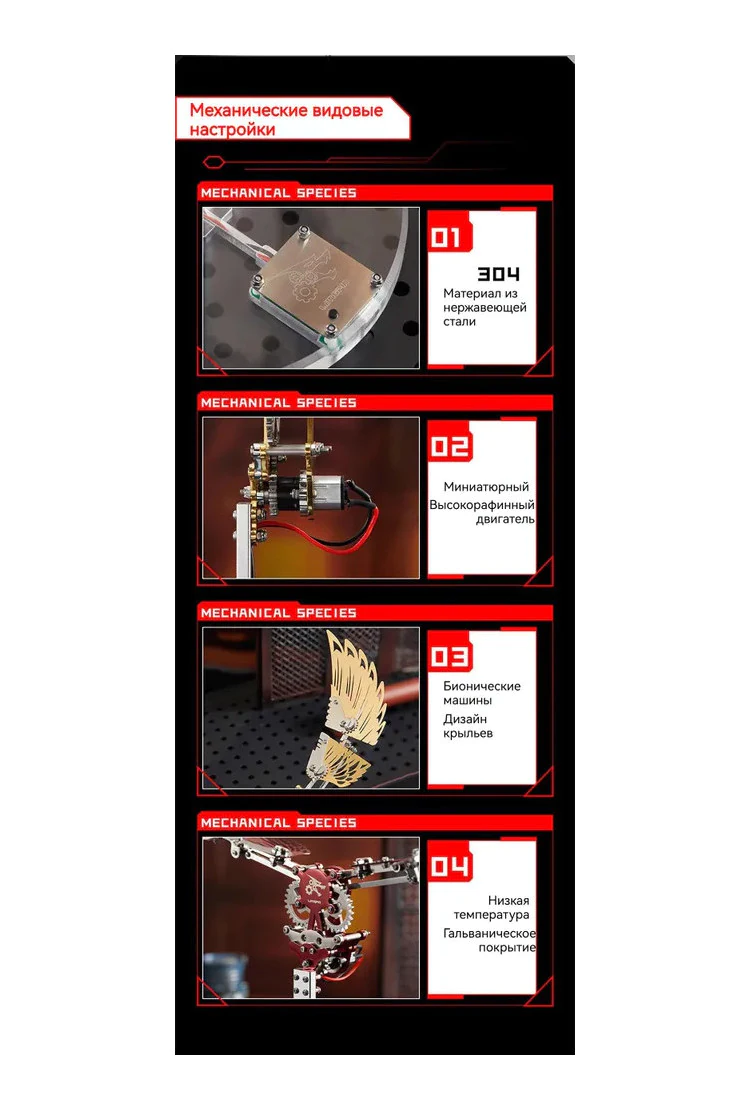 Механические видовые настройки

MECHANICAL SPECIES

01

304

Материал из нержавеющей стали

MECHANICAL SPECIES

02

Миниатюрный

Высокорафинный двигатель

MECHANICAL SPECIES

03

Бионические машины

Дизайн крыльев

MECHANICAL SPECIES

04

Низкая температура

Гальваническое покрытие