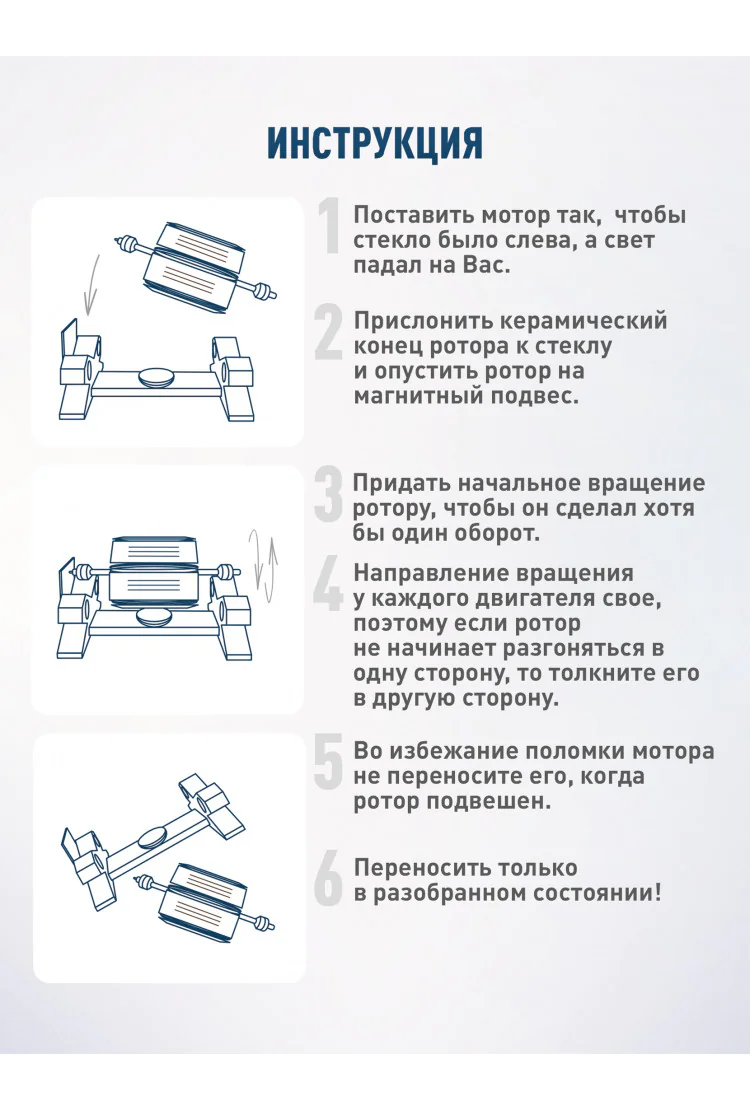 ИНСТРУКЦИЯ

1 Поставить мотор так, чтобы стекло было слева, а свет падал на Вас.

2 Прислонить керамический конец ротора к стеклу и опустить ротор на магнитный подвес.

3 Придать начальное вращение ротору, чтобы он сделал хотя бы один оборот.

4 Направление вращения у каждого двигателя свое, поэтому если ротор не начинает разгоняться в одну сторону, то толкните его в другую сторону.

5 Во избежание поломки мотора не переносите его, когда ротор подвешен.

6 Переносить только в разобранном состоянии!