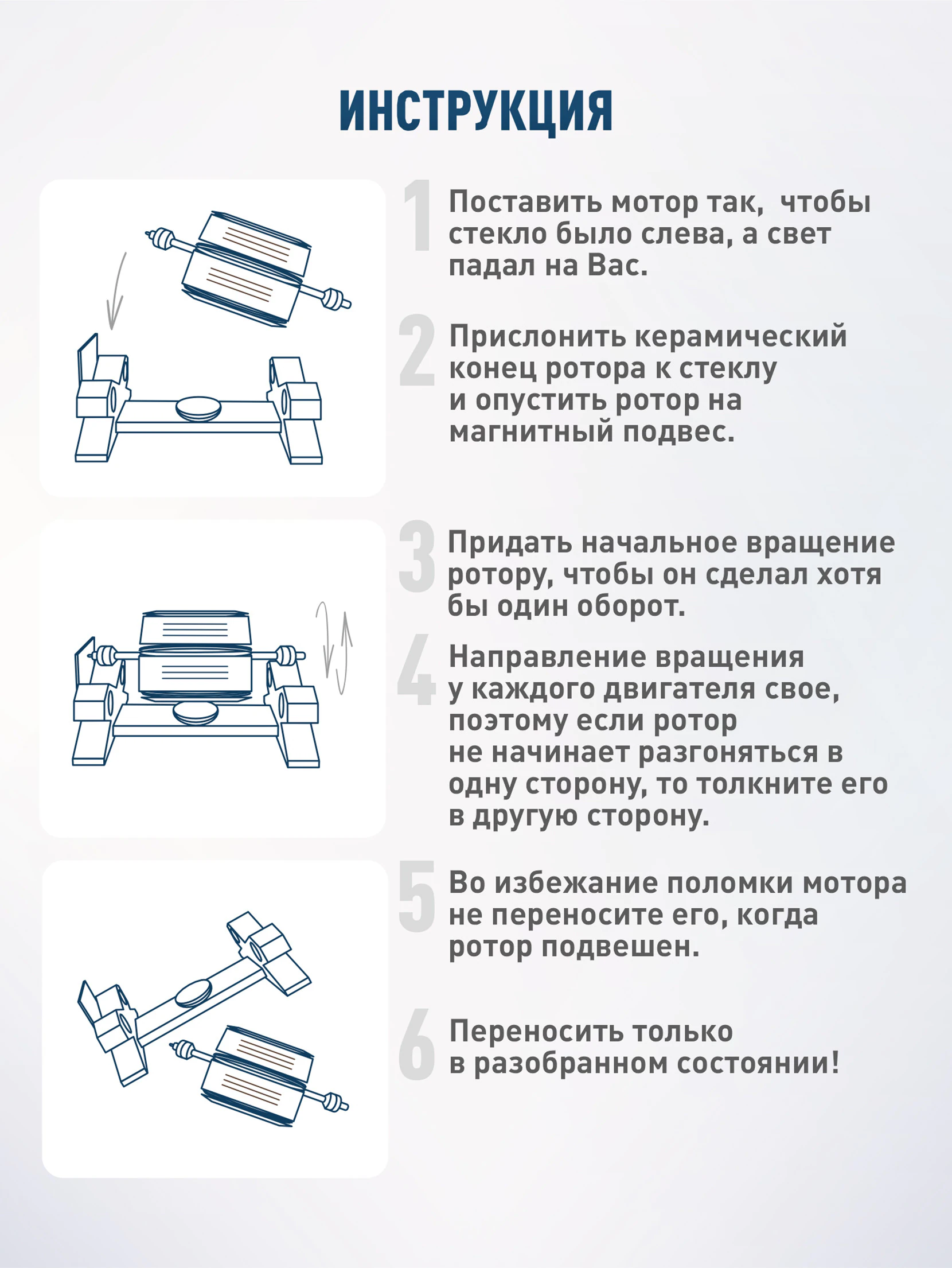 ИНСТРУКЦИЯ

1 Поставить мотор так, чтобы стекло было слева, а свет падал на Вас.

2 Прислонить керамический конец ротора к стеклу и опустить ротор на магнитный подвес.

3 Придать начальное вращение ротору, чтобы он сделал хотя бы один оборот.

4 Направление вращения у каждого двигателя свое, поэтому если ротор не начинает разгоняться в одну сторону, то толкните его в другую сторону.

5 Во избежание поломки мотора не переносите его, когда ротор подвешен.

6 Переносить только в разобранном состоянии!