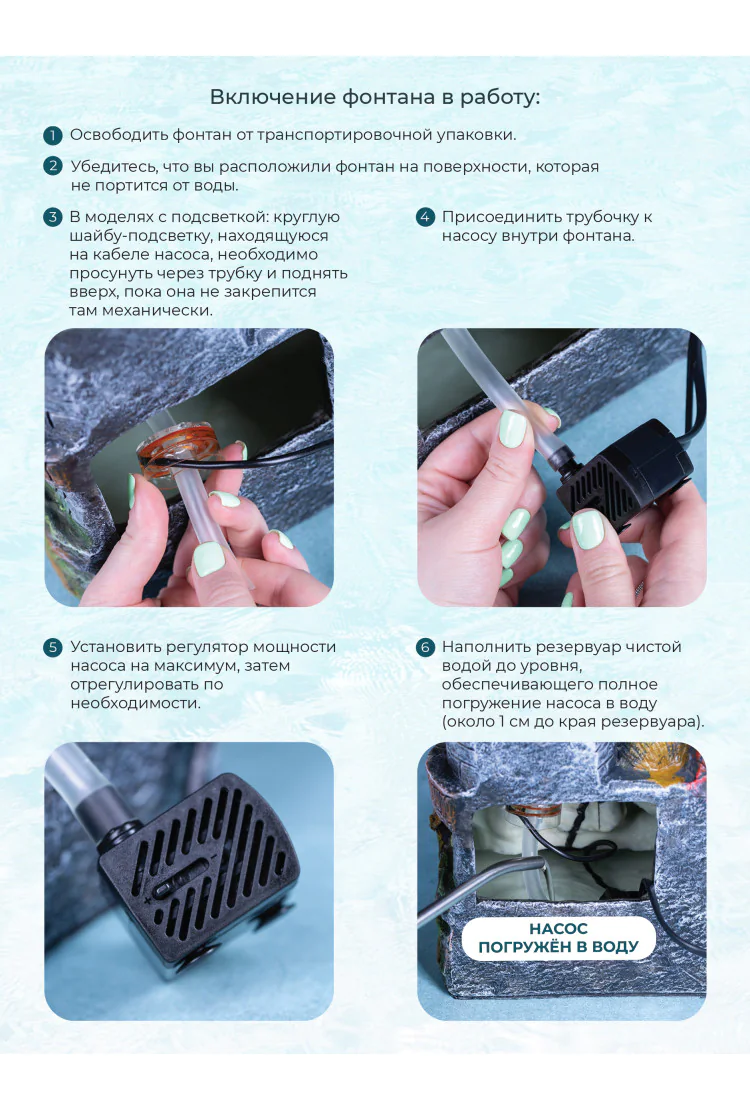 Включение фонтана в работу:

1 Освободить фонтан от транспортировочной упаковки.

2 Убедитесь, что вы расположили фонтан на поверхности, которая не портится от воды.

3 В моделях с подсветкой: круглую шайбу-подсветку, находящуюся на кабеле насоса, необходимо просунуть через трубку и поднять вверх, пока она не закрепится там механически.

4 Присоединить трубочку к насосу внутри фонтана.

5 Установить регулятор мощности насоса на максимум, затем отрегулировать по необходимости.

6 Наполнить резервуар чистой водой до уровня, обеспечивающего полное погружение насоса в воду (около 1 см до края резервуара).

НАСОС ПОГРУЖЁН В ВОДУ